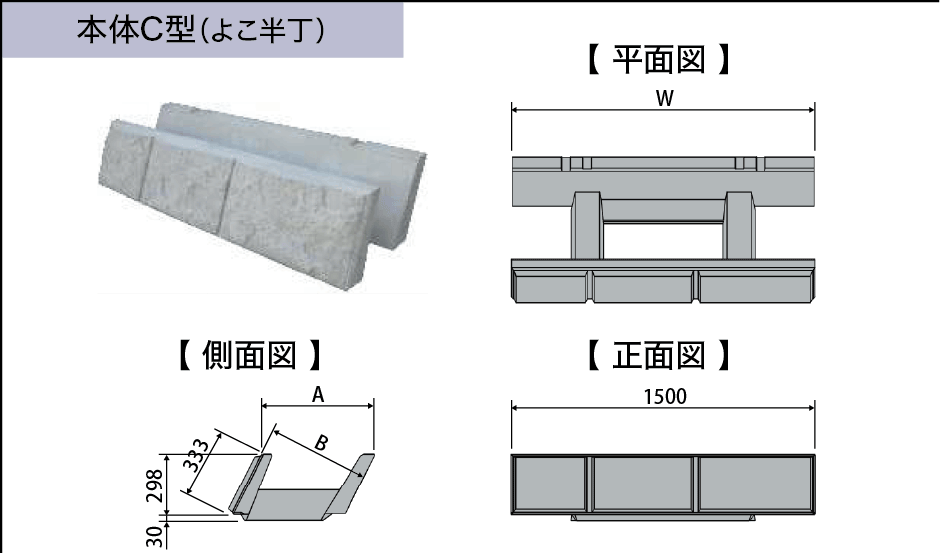 本体C型(よこ半丁)

【 平面図 】

W

【 側面図 】

A

B

333

298

30

【 正面図 】

1500